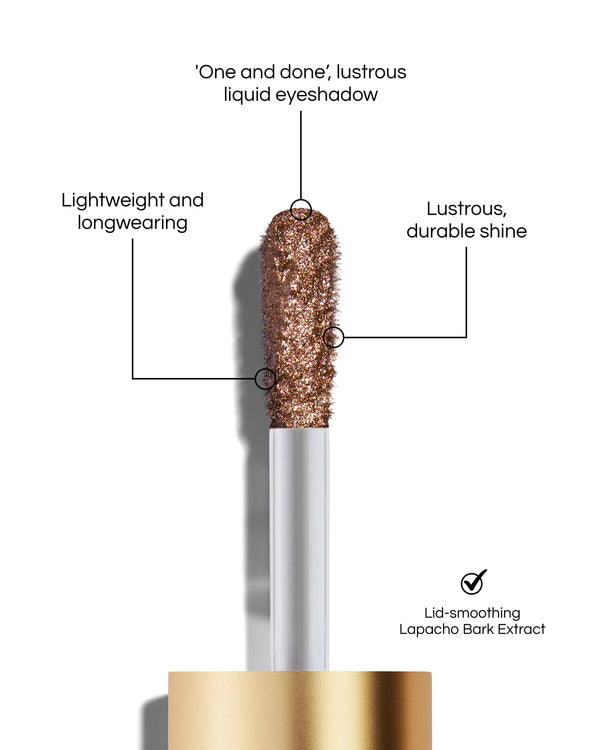 'One and done', lustrous liquid eyeshadow

Lightweight and longwearing

Lustrous, durable shine

Lid-smoothing Lapacho Bark Extract