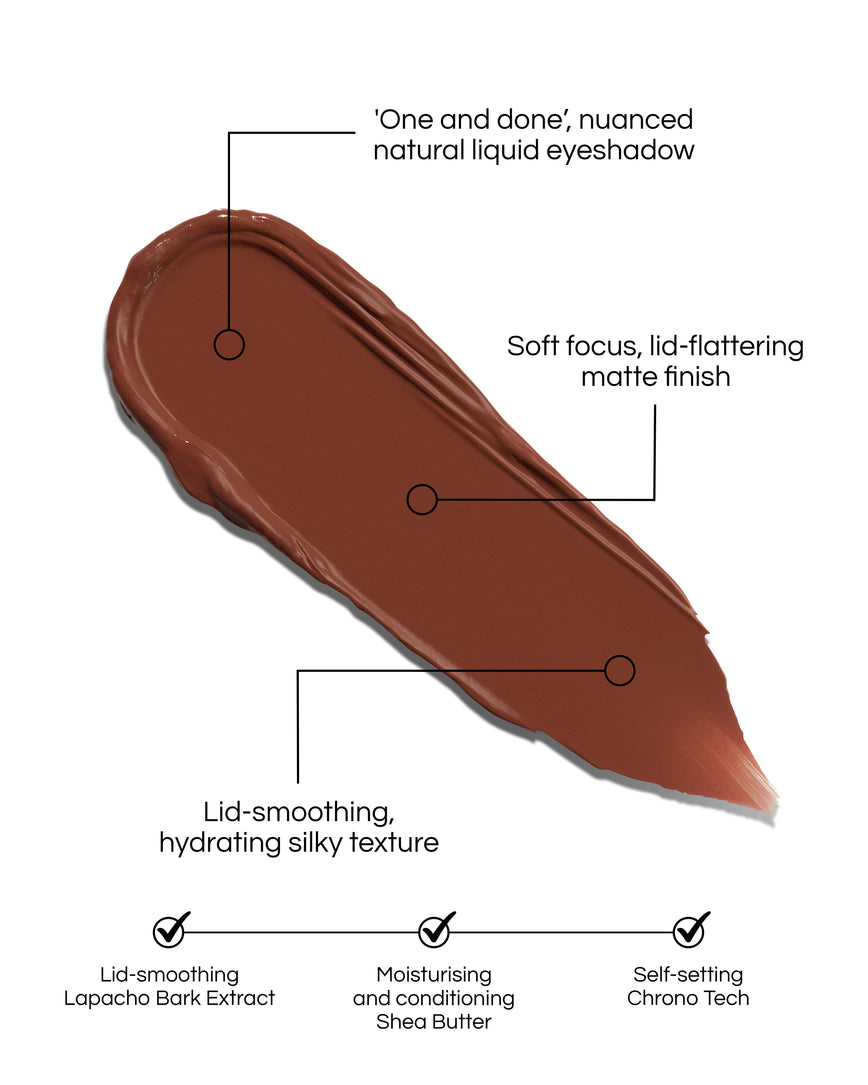 'One and done', nuanced natural liquid eyeshadow

Soft focus, lid-flattering matte finish

Lid-smoothing, hydrating silky texture

Lid-smoothing Lapacho Bark Extract

Moisturising and conditioning Shea Butter

Self-setting Chrono Tech