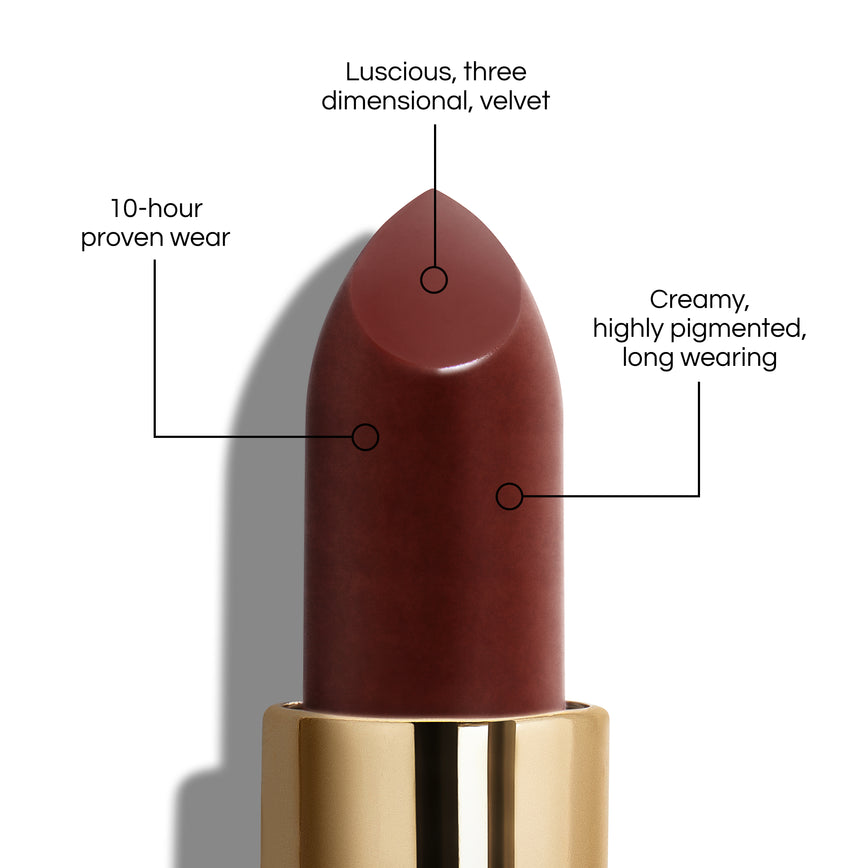 Luscious, three dimensional, velvet

10-hour proven wear

Creamy, highly pigmented, long wearing