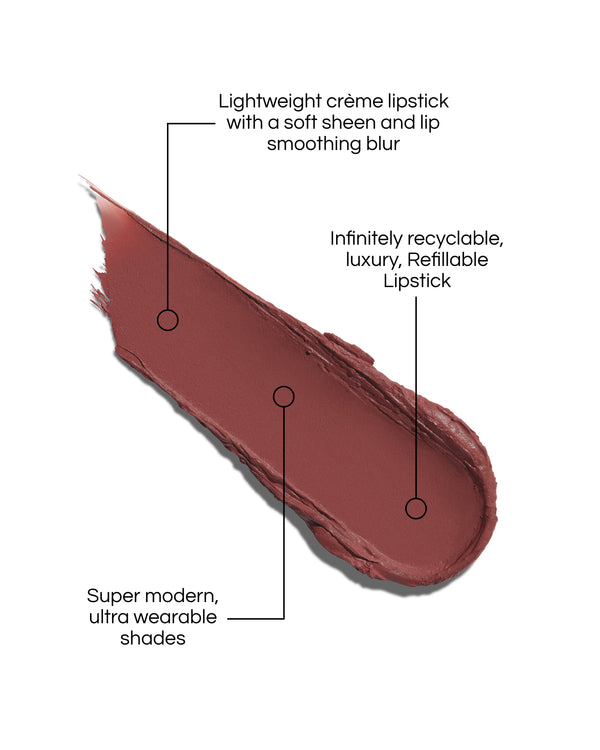 Lightweight crème lipstick with a soft sheen and lip smoothing blur

Infinitely recyclable, luxury, Refillable Lipstick

Super modern, ultra wearable shades