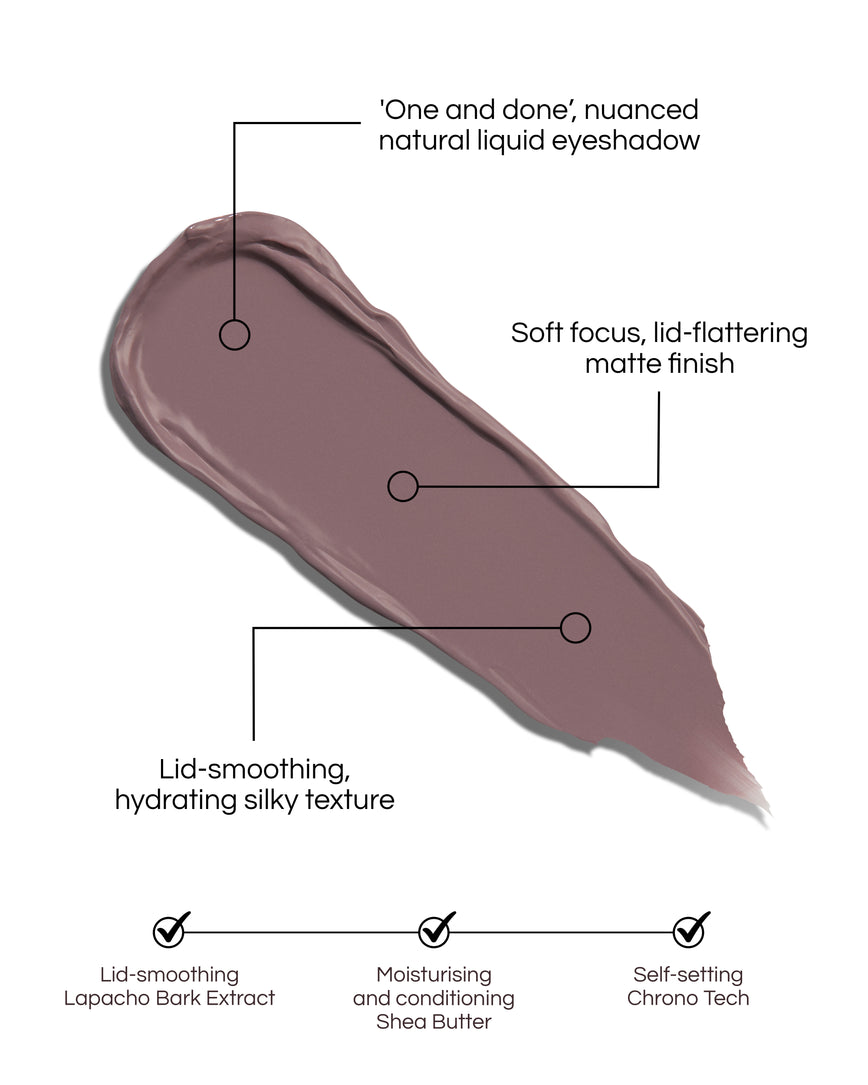 'One and done', nuanced natural liquid eyeshadow

Soft focus, lid-flattering matte finish

Lid-smoothing, hydrating silky texture

Lid-smoothing Lapacho Bark Extract

Moisturising and conditioning Shea Butter

Self-setting Chrono Tech