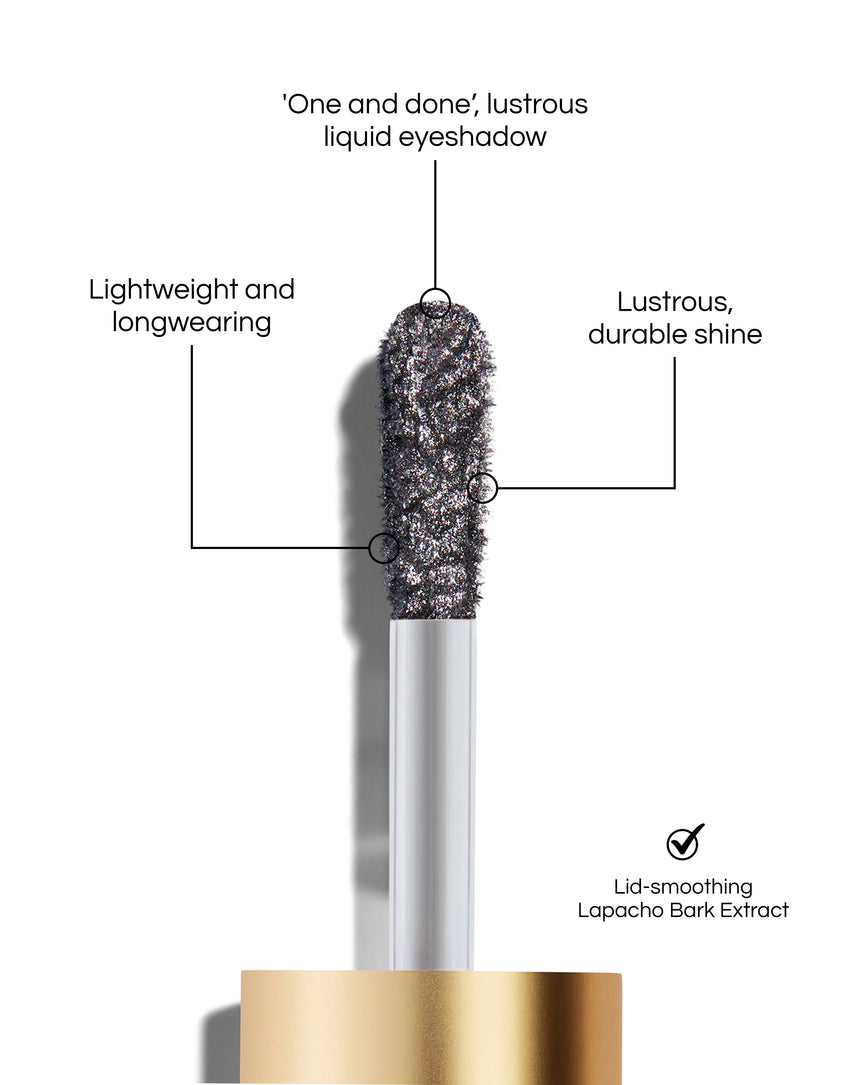 'One and done', lustrous liquid eyeshadow

Lightweight and longwearing

Lustrous, durable shine

Lid-smoothing Lapacho Bark Extract