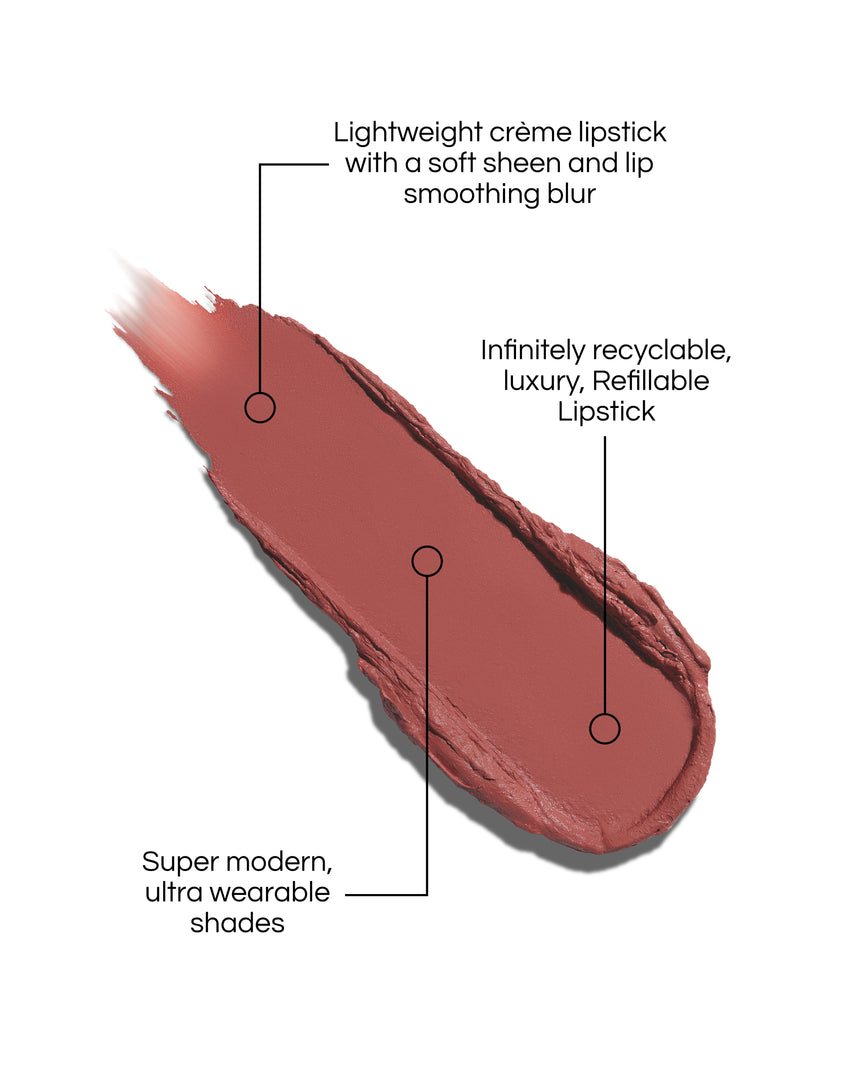 Lightweight crème lipstick with a soft sheen and lip smoothing blur

Infinitely recyclable, luxury, Refillable Lipstick

Super modern, ultra wearable shades