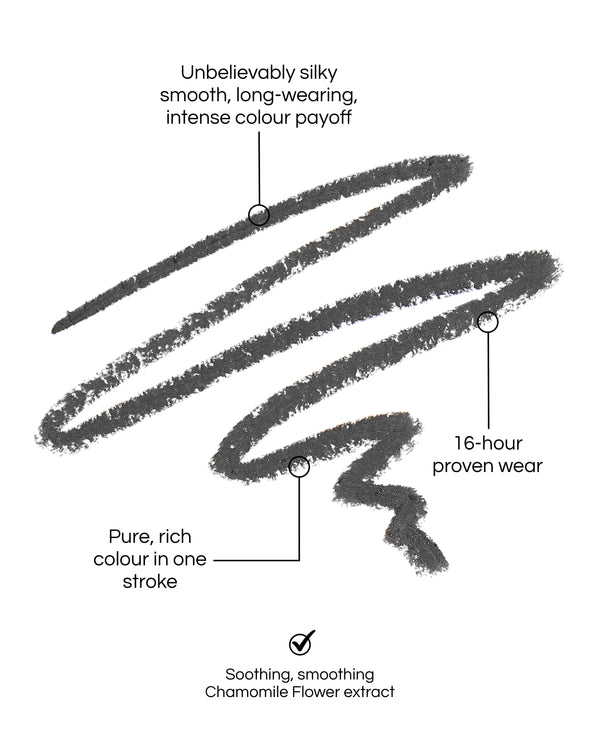 Unbelievably silky smooth, long-wearing, intense colour payoff

16-hour proven wear

Pure, rich colour in one stroke

Soothing, smoothing Chamomile Flower extract