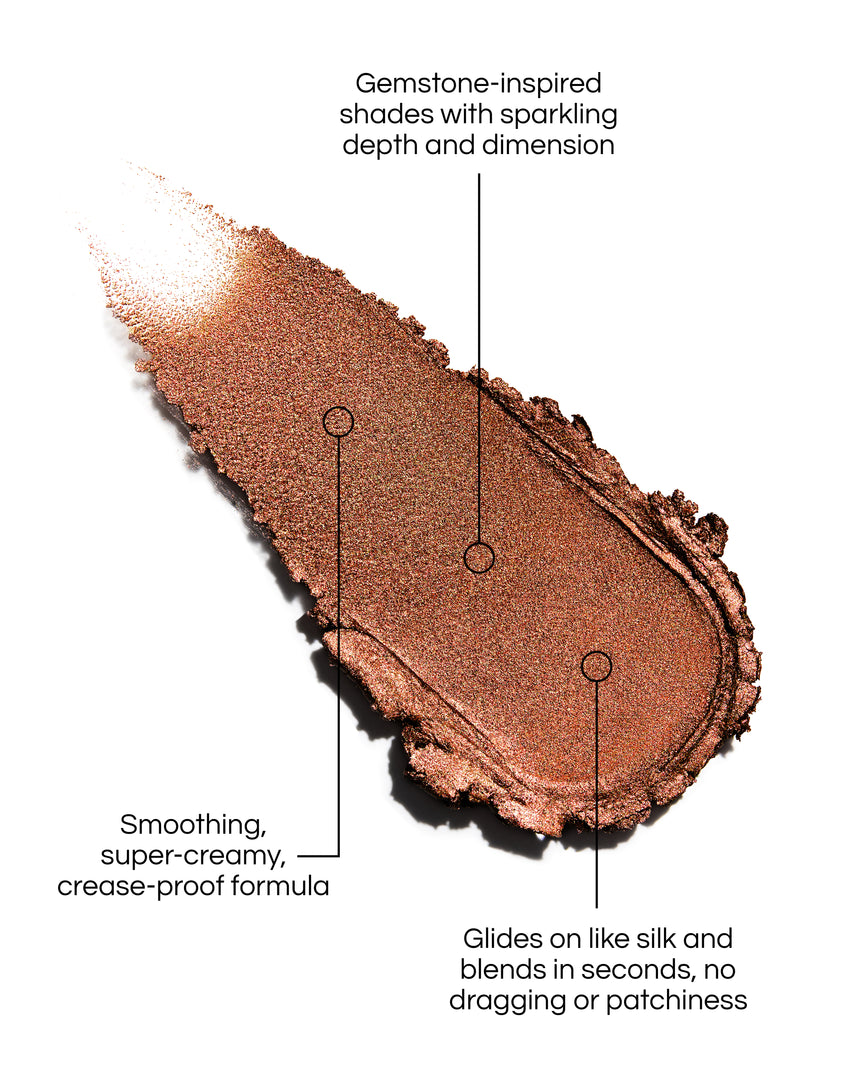 Gemstone-inspired shades with sparkling depth and dimension

Smoothing, super-creamy, crease-proof formula

Glides on like silk and blends in seconds, no dragging or patchiness