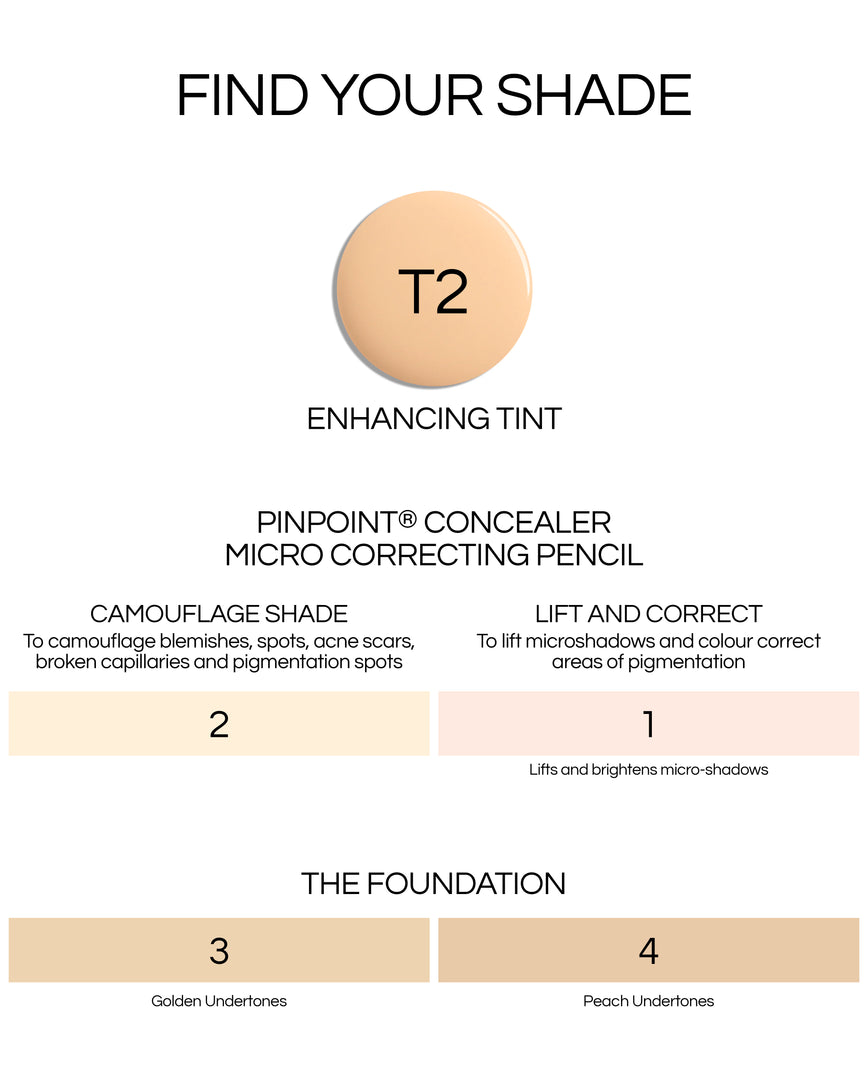 FIND YOUR SHADE

T2

ENHANCING TINT

PINPOINT® CONCEALER
MICRO CORRECTING PENCIL

CAMOUFLAGE SHADE
To camouflage blemishes, spots, acne scars, broken capillaries and pigmentation spots

2

LIFT AND CORRECT
To lift microshadows and colour correct areas of pigmentation

1

Lifts and brightens micro-shadows

THE FOUNDATION

3

Golden Undertones

4

Peach Undertones