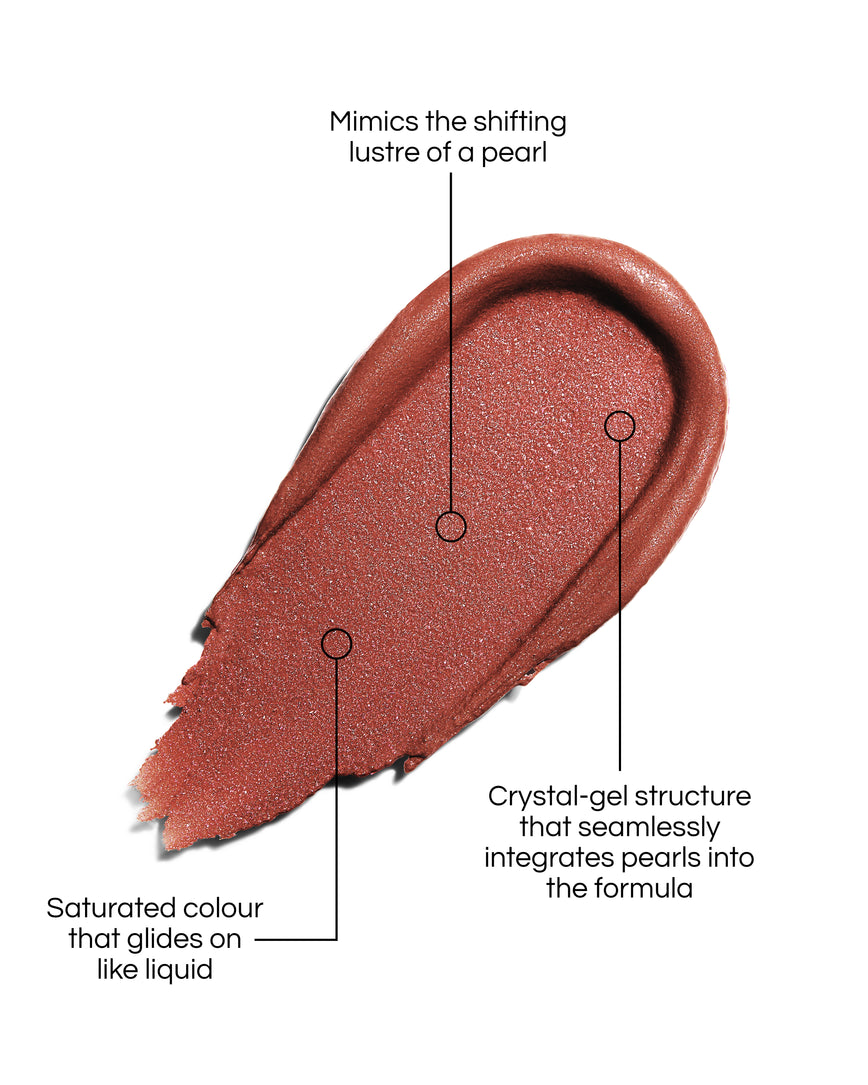 Mimics the shifting lustre of a pearl

Crystal-gel structure that seamlessly integrates pearls into the formula

Saturated colour that glides on like liquid