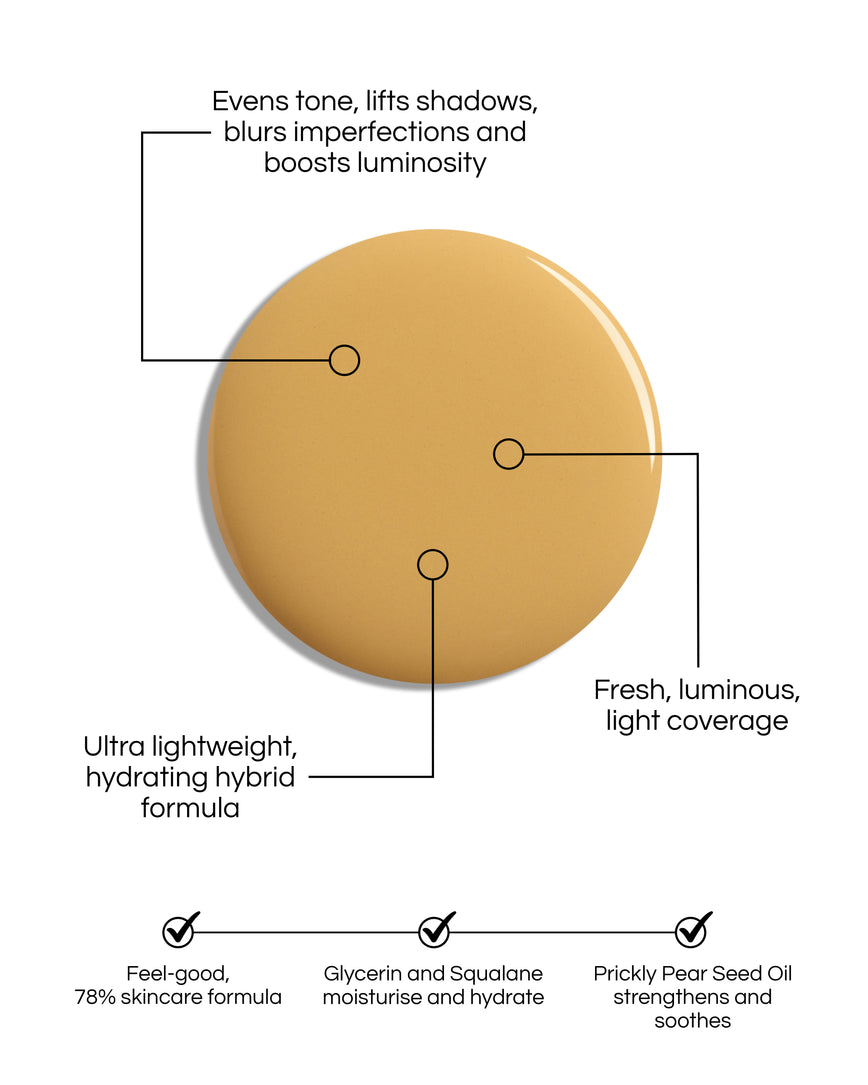 Evens tone, lifts shadows, blurs imperfections and boosts luminosity

Fresh, luminous, light coverage

Ultra lightweight, hydrating hybrid formula

Feel-good, 78% skincare formula

Glycerin and Squalane moisturise and hydrate

Prickly Pear Seed Oil strengthens and soothes