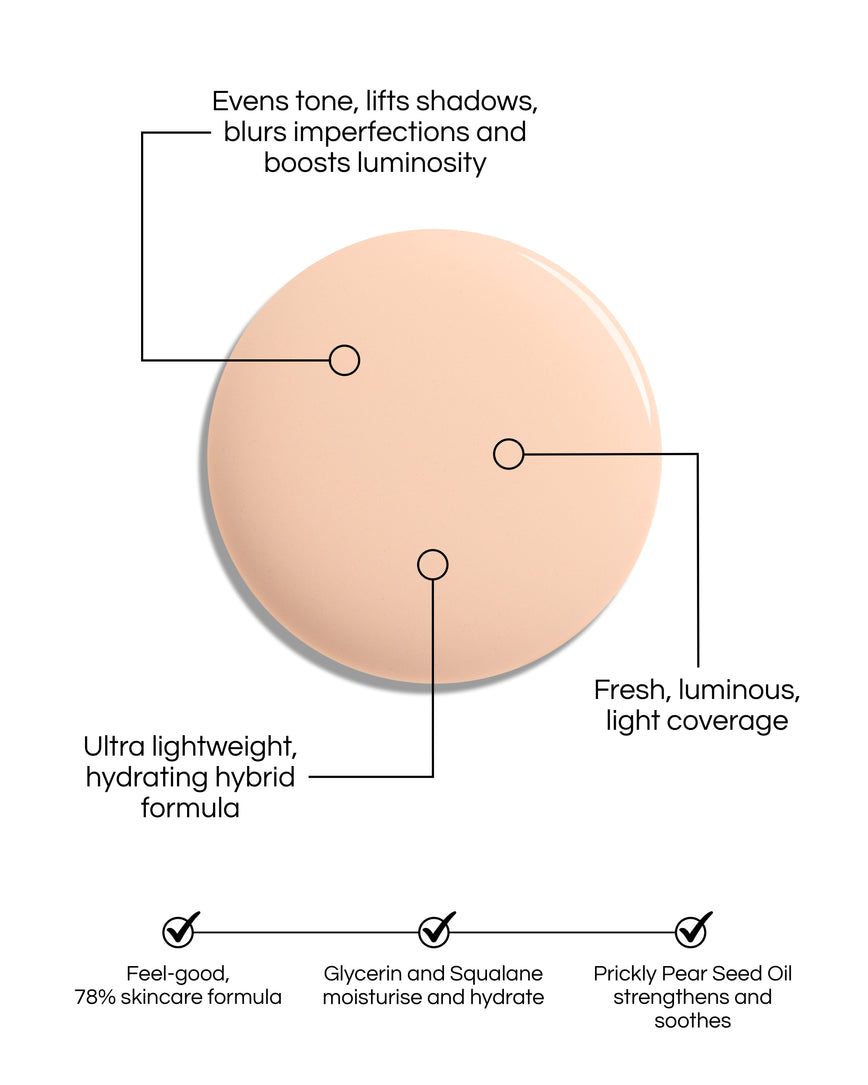 Evens tone, lifts shadows, blurs imperfections and boosts luminosity

Fresh, luminous, light coverage

Ultra lightweight, hydrating hybrid formula

Feel-good, 78% skincare formula

Glycerin and Squalane moisturise and hydrate

Prickly Pear Seed Oil strengthens and soothes